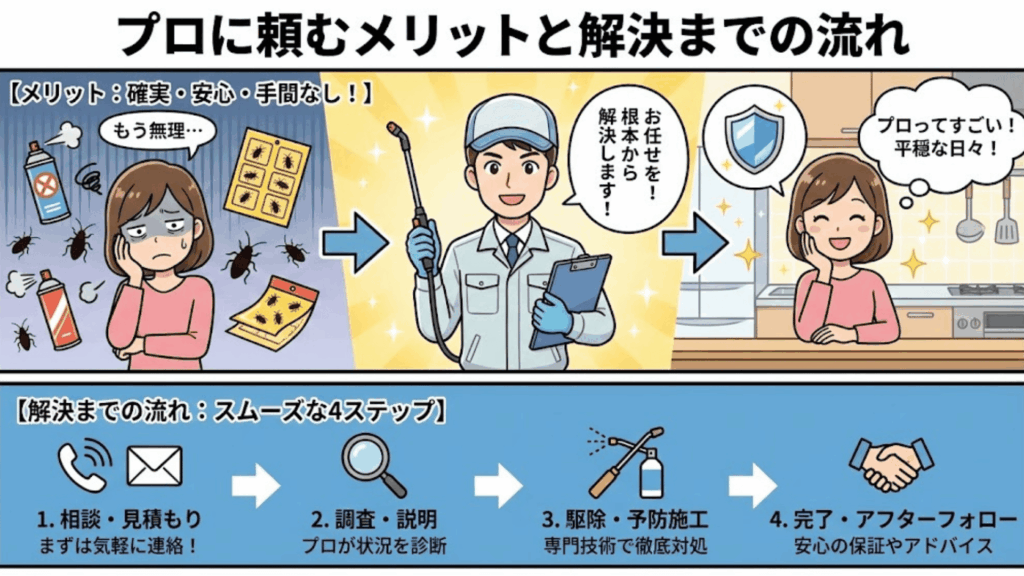 プロに頼むメリットと解決までの流れ

【メリット：確実・安心・手間なし！】

もう無理…

お任せを！根本から解決します！

プロってすごい！平穏な日々！

【解決までの流れ：スムーズな4ステップ】

1. 相談・見積もり
まずは気軽に連絡！

2. 調査・説明
プロが状況を診断

3. 駆除・予防施工
専門技術で徹底対処

4. 完了・アフターフォロー
安心の保証やアドバイス