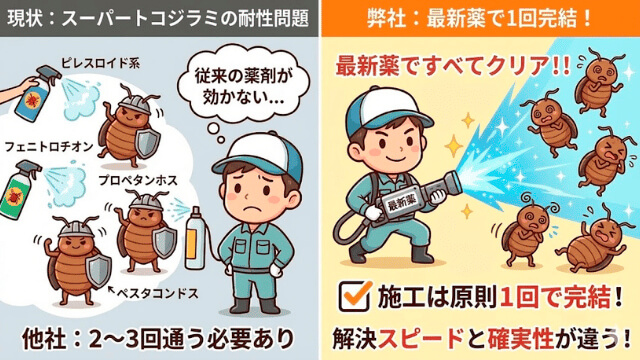 現状：スーパートコジラミの耐性問題

ピレスロイド系

従来の薬剤が効かない…

フェニトロチオン

プロペタンホス

ペスタコンドス

他社：2〜3回通う必要あり

弊社：最新薬で1回完結！

最新薬ですべてクリア!!

最新薬

施工は原則1回で完結！

解決スピードと確実性が違う！