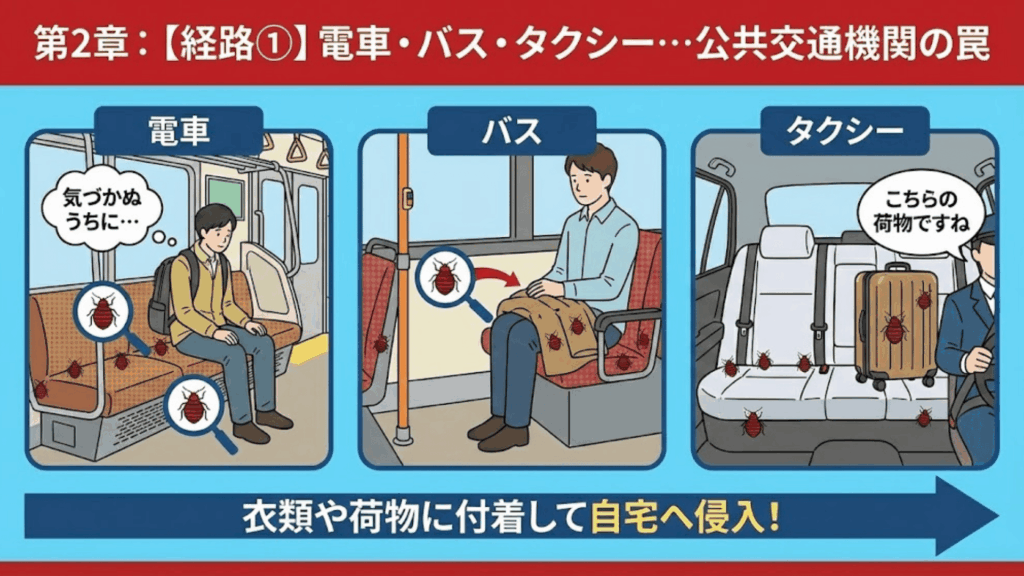 第2章：【経路①】電車・バス・タクシー…公共交通機関の罠

電車

気づかぬうちに…

バス

タクシー

こちらの荷物ですね

衣類や荷物に付着して自宅へ侵入！