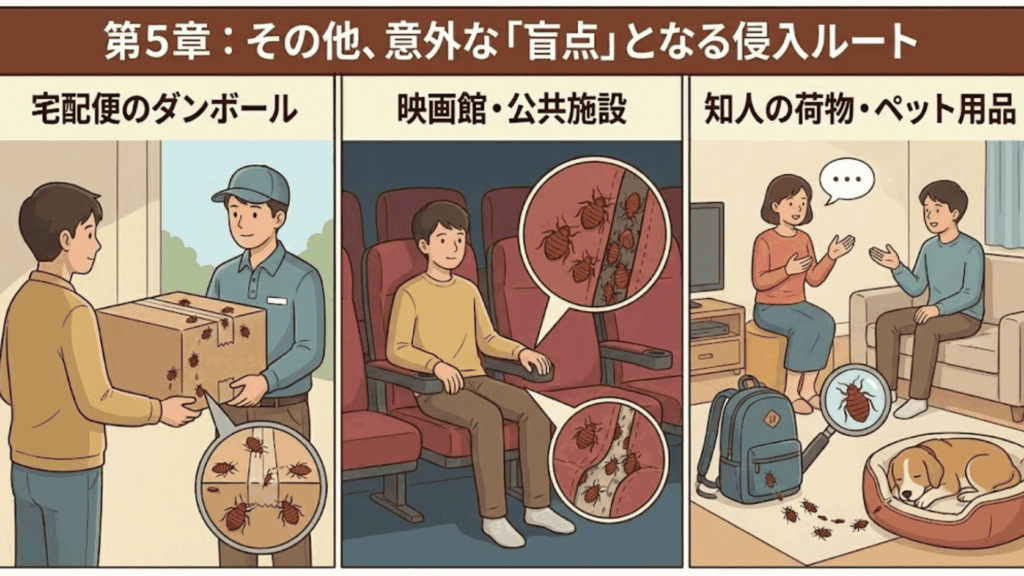 第5章：その他、意外な「盲点」となる侵入ルート

宅配便のダンボール

映画館・公共施設

知人の荷物・ペット用品

…