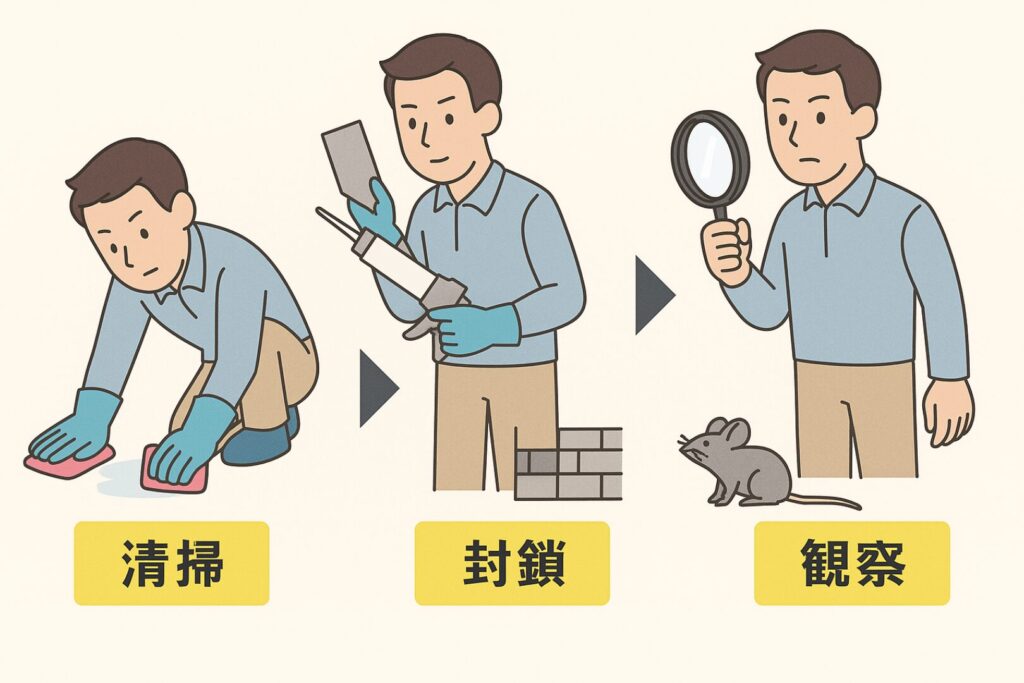 清掃

封鎖

観察